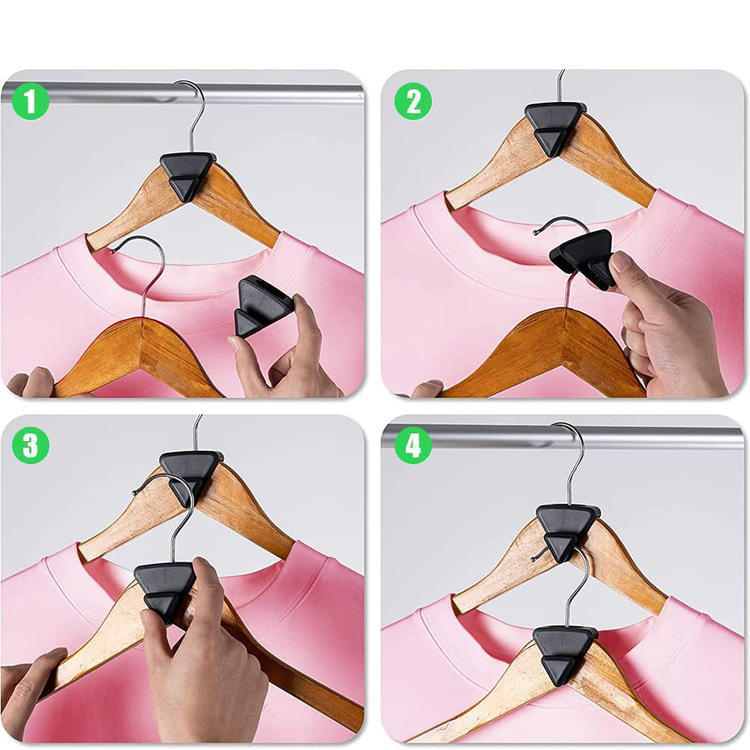 1

2

3

4