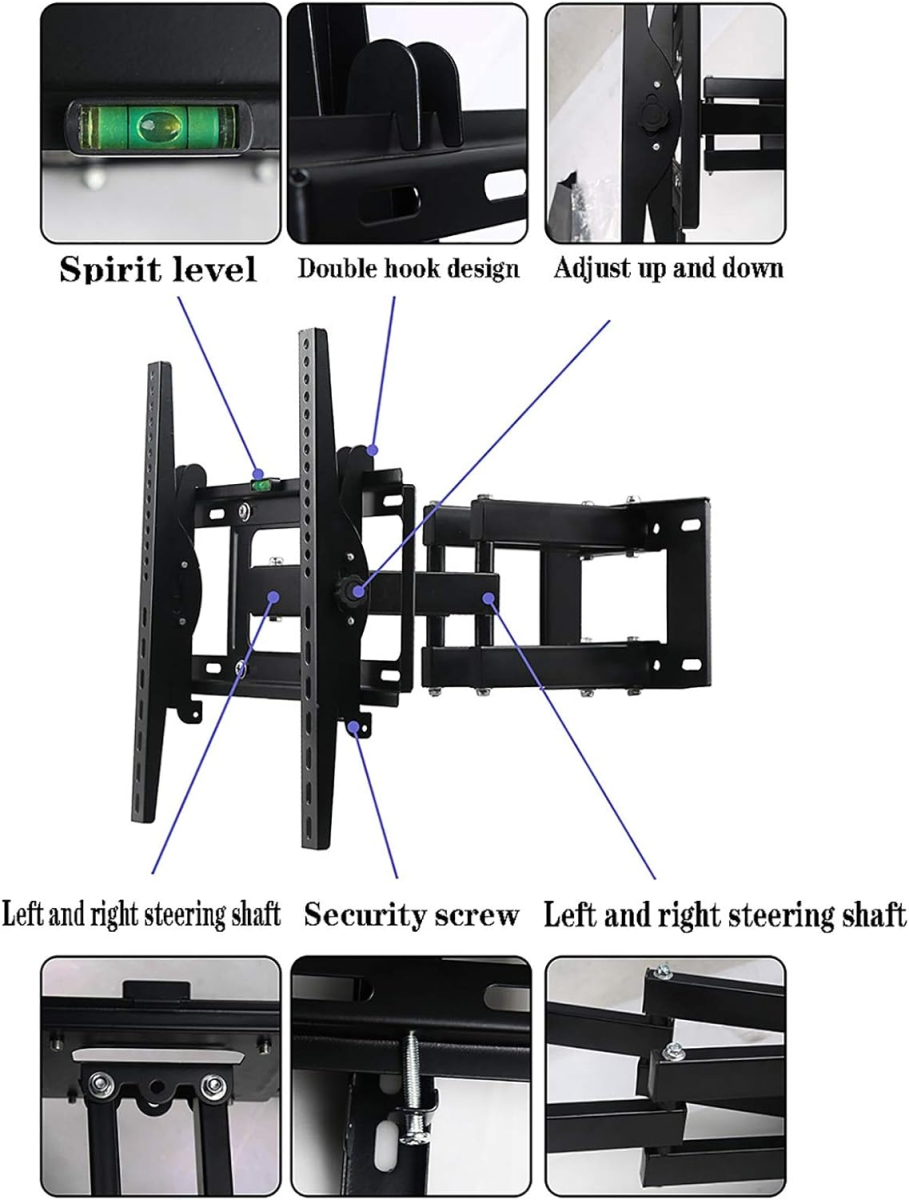 Spirit level
Double hook design
Adjust up and down

Left and right steering shaft
Security screw
Left and right steering shaft