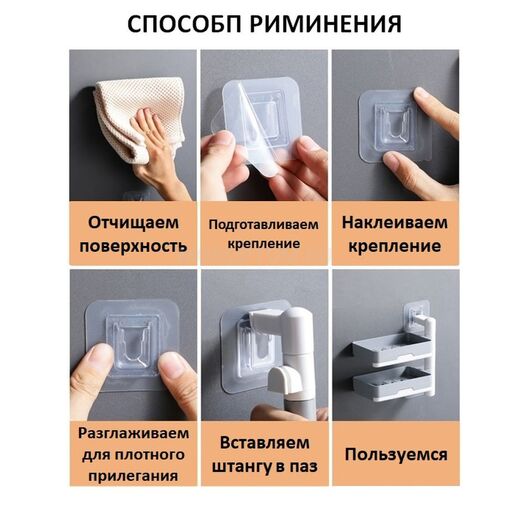 СПОСОБП РИМИНЕНИЯ

Отчищаем поверхность

Подготавливаем крепление

Наклеиваем крепление

Разглаживаем для плотного прилегания

Вставляем штангу в паз

Пользуемся