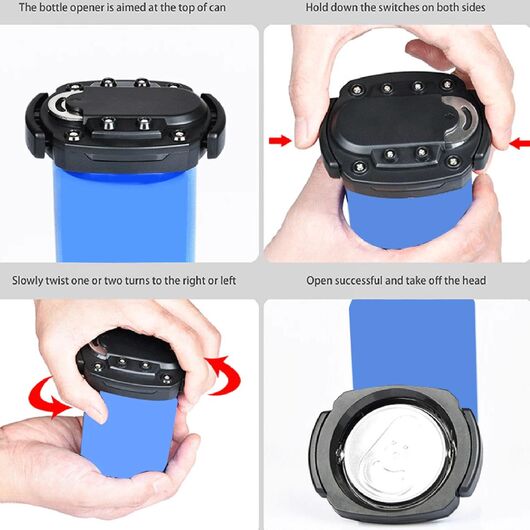 The bottle opener is aimed at the top of can

Hold down the switches on both sides

Slowly twist one or two turns to the right or left

Open successful and take off the head